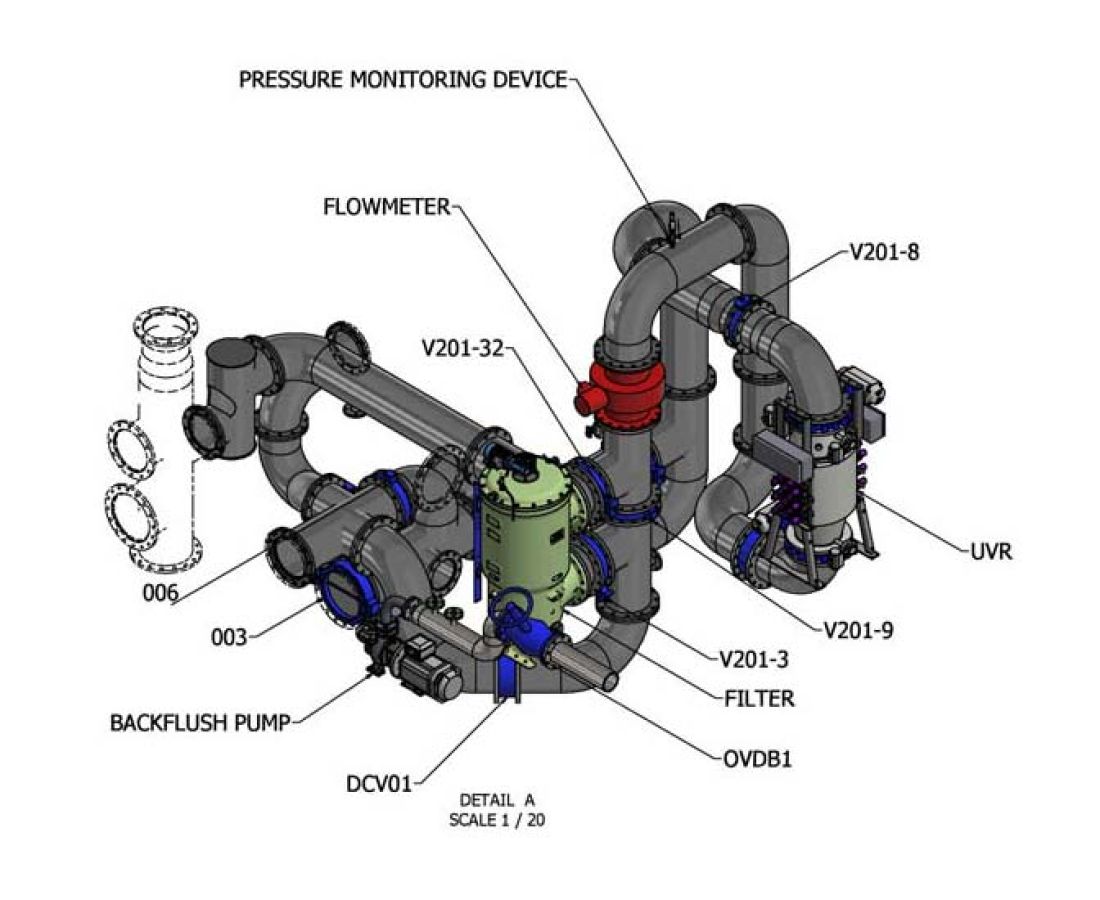 PRESSURE MONITORING DEVICE

FLOWMETER

V201-8

V201-32

UVR

006

003

V201-9

V201-3

FILTER

BACKFLUSH PUMP

OVDB1

DCV01

DETAIL A
SCALE 1 / 20